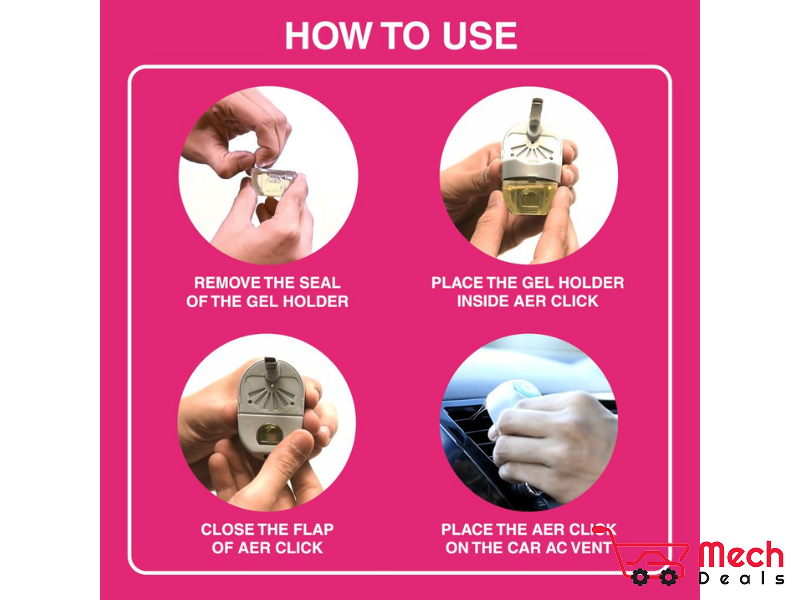 HOW TO USE

REMOVE THE SEAL OF THE GEL HOLDER

PLACE THE GEL HOLDER INSIDE AER CLICK

CLOSE THE FLAP OF AER CLICK

PLACE THE AER CLICK ON THE CAR AC VENT

Mech Deals